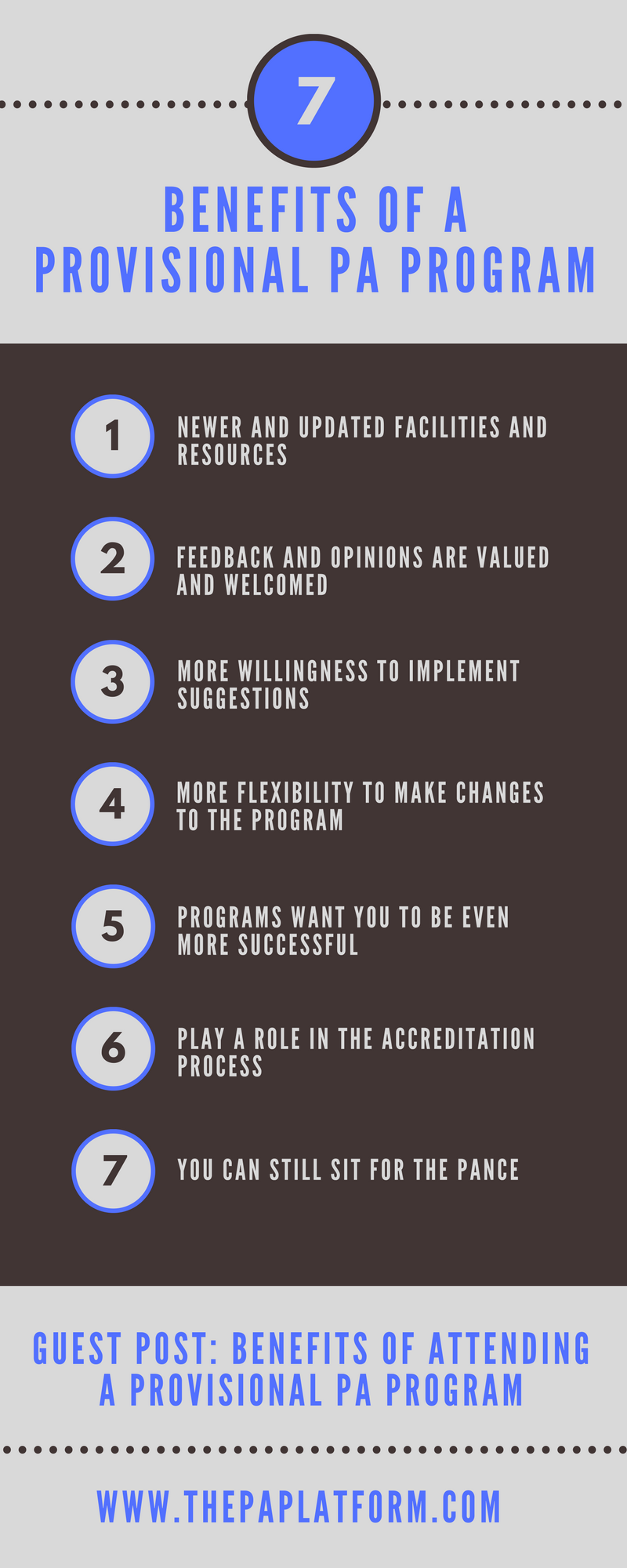 7

BENEFITS OF A PROVISIONAL PA PROGRAM

1 NEWER AND UPDATED FACILITIES AND RESOURCES

2 FEEDBACK AND OPINIONS ARE VALUED AND WELCOMED

3 MORE WILLINGNESS TO IMPLEMENT SUGGESTIONS

4 MORE FLEXIBILITY TO MAKE CHANGES TO THE PROGRAM

5 PROGRAMS WANT YOU TO BE EVEN MORE SUCCESSFUL

6 PLAY A ROLE IN THE ACCREDITATION PROCESS

7 YOU CAN STILL SIT FOR THE PANCE

GUEST POST: BENEFITS OF ATTENDING A PROVISIONAL PA PROGRAM

WWW.THEPAPLATFORM.COM